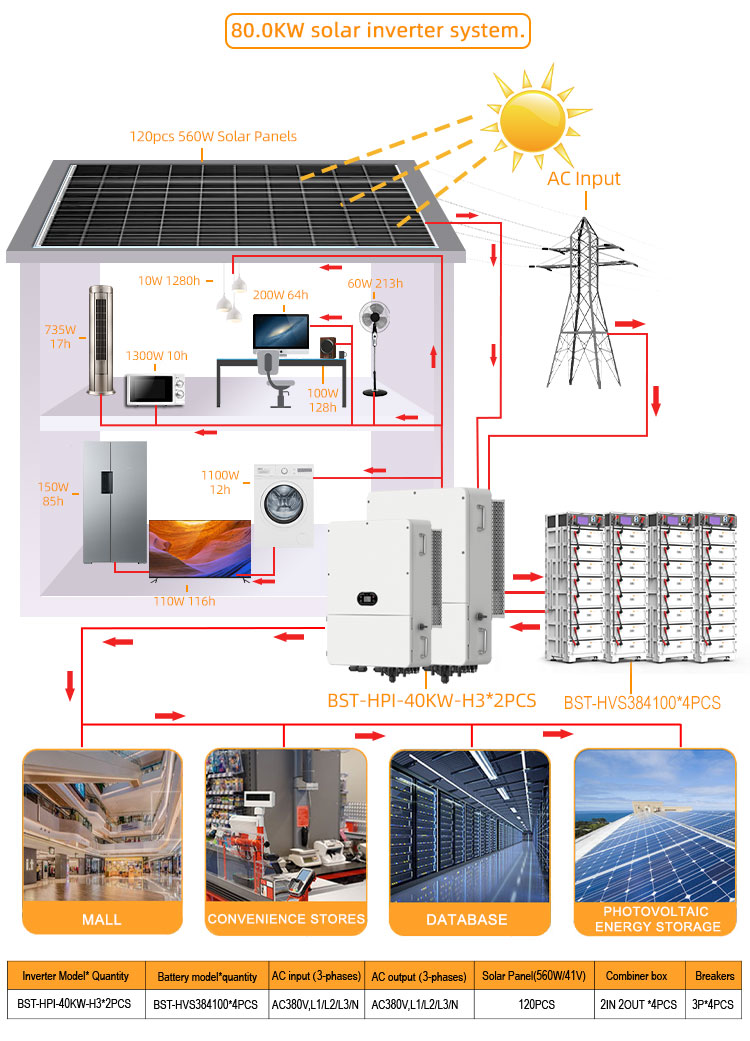 80.0KW solar inverter system.

120pcs 560W Solar Panels

AC Input

10W 1280h

200W 64h

60W 213h

735W 17h

1300W 10h

100W 128h

150W 85h

1100W 12h

110W 116h

BST-HPI-40KW-H3*2PCS

BST-HVS384100*4PCS

MALL

CONVENIENCE STORES

DATABASE

PHOTOVOLTAIC ENERGY STORAGE

| Inverter Model* Quantity | Battery model*quantity | AC input (3-phases) | AC output (3-phases) | Solar Panel(560W/41V) | Combiner box | Breakers |
|---|---|---|---|---|---|---|
| BST-HPI-40KW-H3*2PCS | BST-HVS384100*4PCS | AC380V,L1/L2/L3/N | AC380V,L1/L2/L3/N | 120PCS | 2IN 2OUT *4PCS | 3P*4PCS |