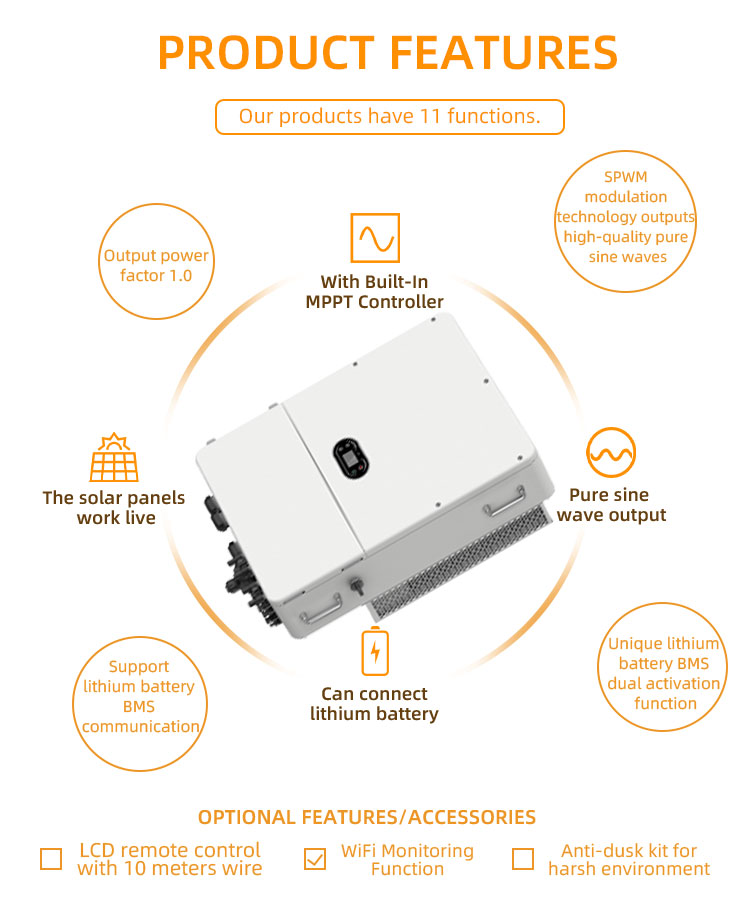 PRODUCT FEATURES

Our products have 11 functions.

Output power factor 1.0

With Built-In MPPT Controller

SPWM modulation technology outputs high-quality pure sine waves

The solar panels work live

Pure sine wave output

Support lithium battery BMS communication

Can connect lithium battery

Unique lithium battery BMS dual activation function

OPTIONAL FEATURES/ACCESSORIES

LCD remote control with 10 meters wire

WiFi Monitoring Function

Anti-dusk kit for harsh environment