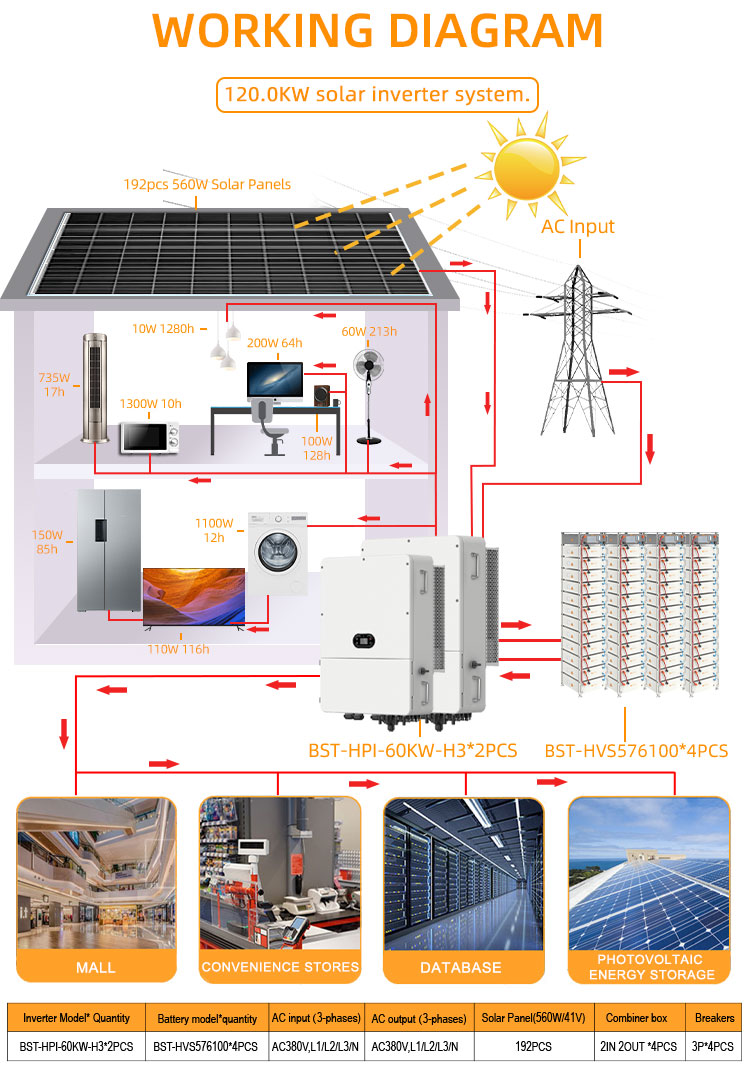 WORKING DIAGRAM

120.0KW solar inverter system.

192pcs 560W Solar Panels

AC Input

10W 1280h

200W 64h

60W 213h

735W 17h

1300W 10h

100W 128h

150W 85h

1100W 12h

110W 116h

BST-HPI-60KW-H3*2PCS

BST-HVS576100*4PCS

MALL

CONVENIENCE STORES

DATABASE

PHOTOVOLTAIC ENERGY STORAGE

| Inverter Model* Quantity | Battery model*quantity | AC input (3-phases) | AC output (3-phases) | Solar Panel(560W/41V) | Combiner box | Breakers |
|---|---|---|---|---|---|---|
| BST-HPI-60KW-H3*2PCS | BST-HVS576100*4PCS | AC380V,L1/L2/L3/N | AC380V,L1/L2/L3/N | 192PCS | 2IN 2OUT *4PCS | 3P*4PCS |